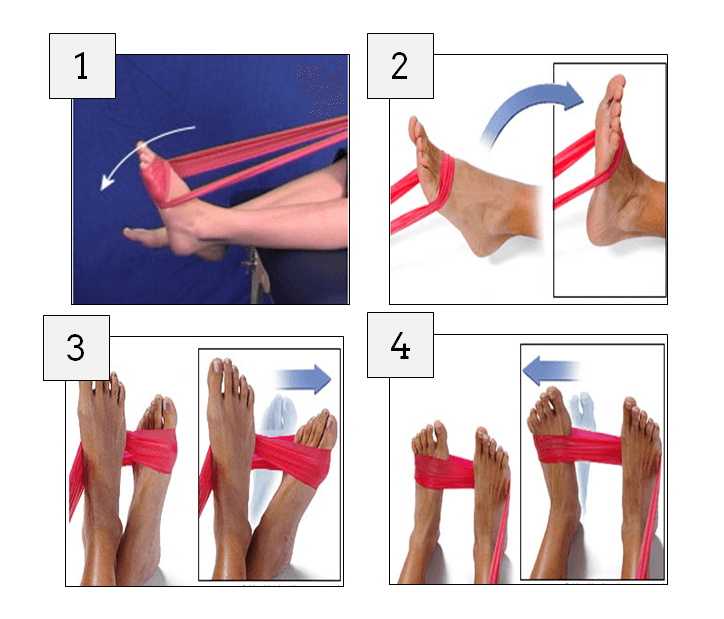 1

2

3

4