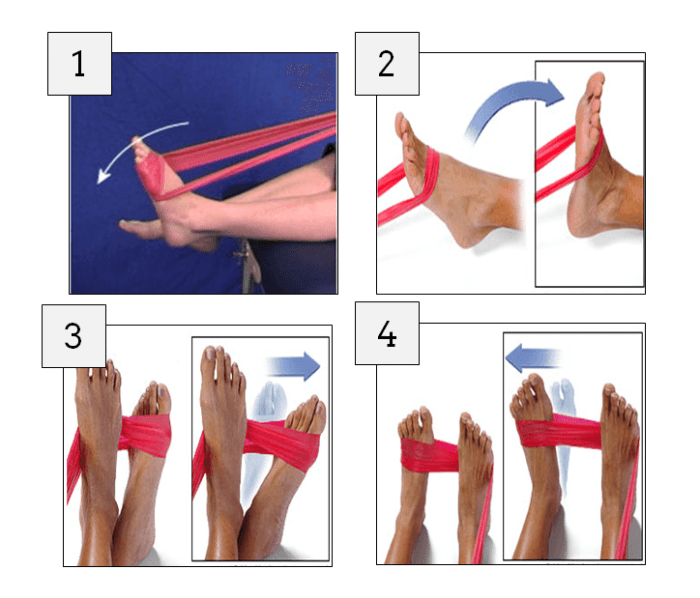 1

2

3

4